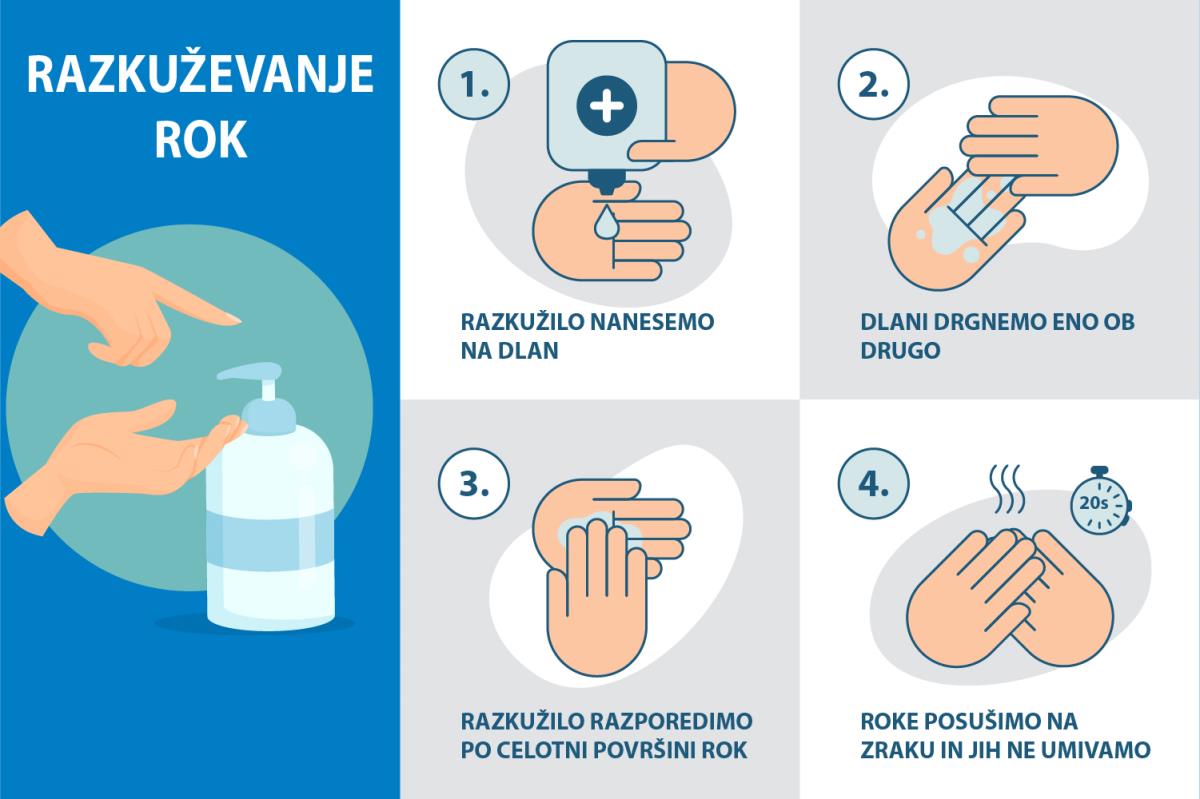 RAZKUŽEVANJE ROK

1.

RAZKUŽILO NANESEMO NA DLAN

2.

DLANI DRGNEMO ENO OB DRUGO

3.

RAZKUŽILO RAZPOREDIMO PO CELOTNI POVRŠINI ROK

4.

20s

ROKE POSUŠIMO NA ZRAKU IN JIH NE UMIVAMO